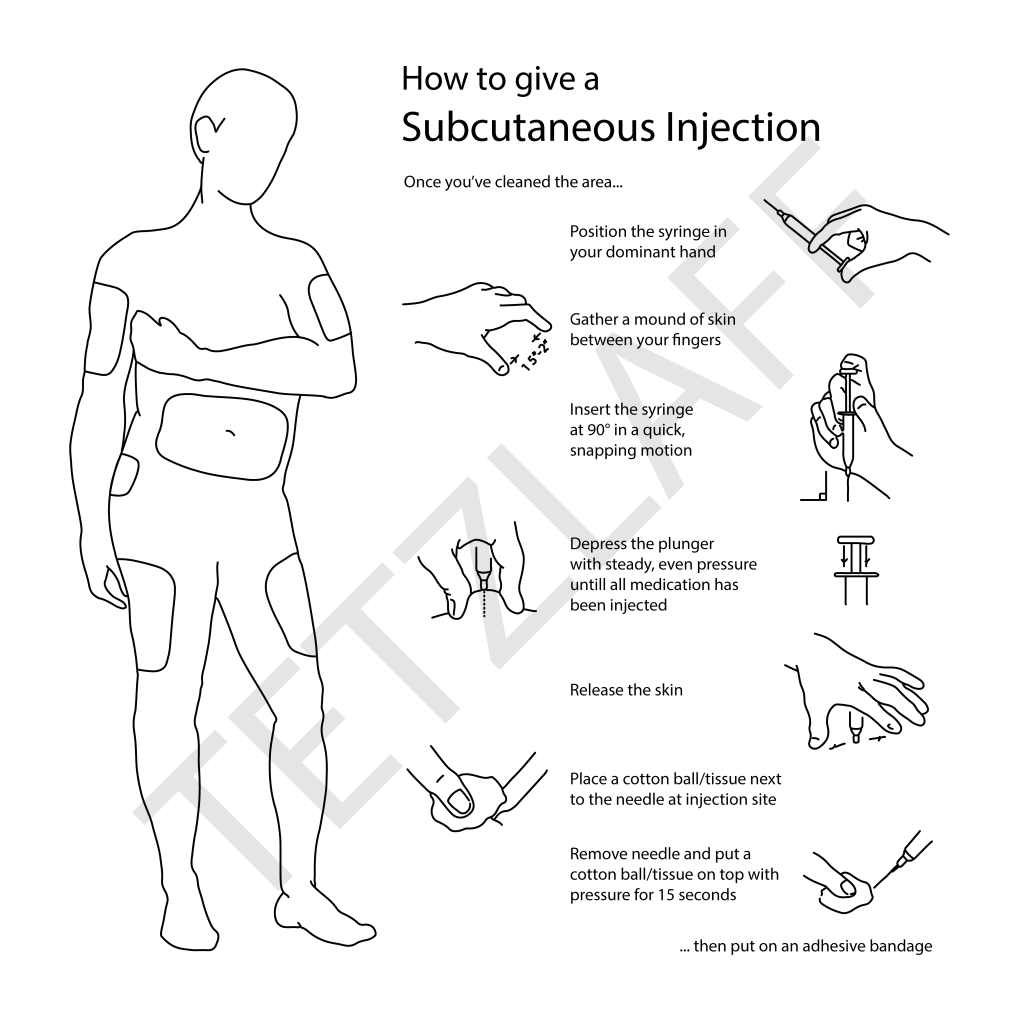 How to give a
Subcutaneous Injection

Once you've cleaned the area...

Position the syringe in your dominant hand

Gather a mound of skin between your fingers

1.5-2"

Insert the syringe at 90° in a quick, snapping motion

Depress the plunger with steady, even pressure untill all medication has been injected

Release the skin

Place a cotton ball/tissue next to the needle at injection site

Remove needle and put a cotton ball/tissue on top with pressure for 15 seconds

... then put on an adhesive bandage

TETZLAFF